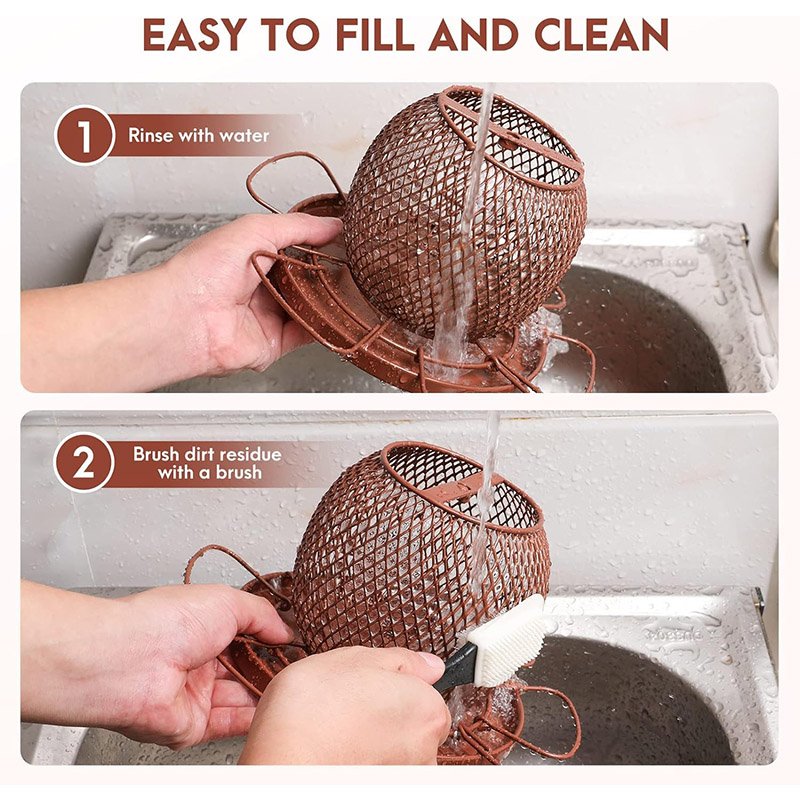 EASY TO FILL AND CLEAN

1 Rinse with water

2 Brush dirt residue with a brush